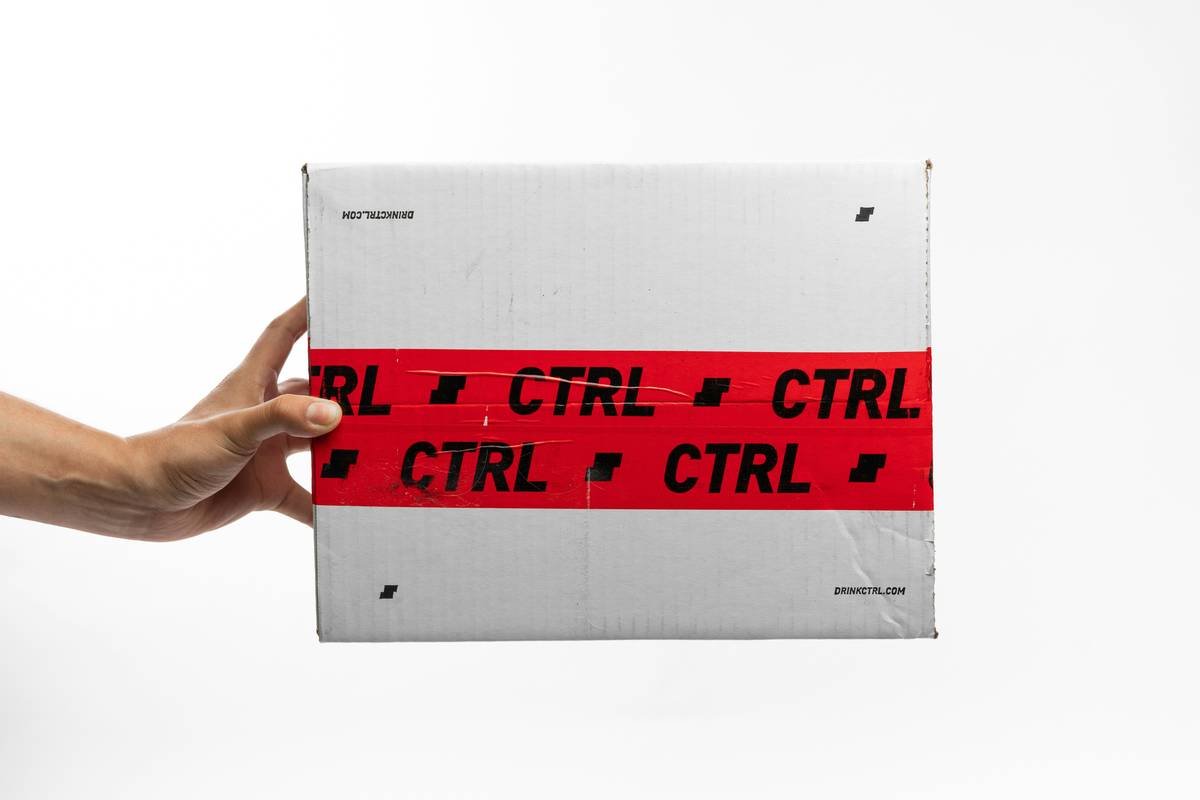 DRINKCTRL.COM

RL CTRL CTRL

CTRL CTRL

DRINKCTRL.COM